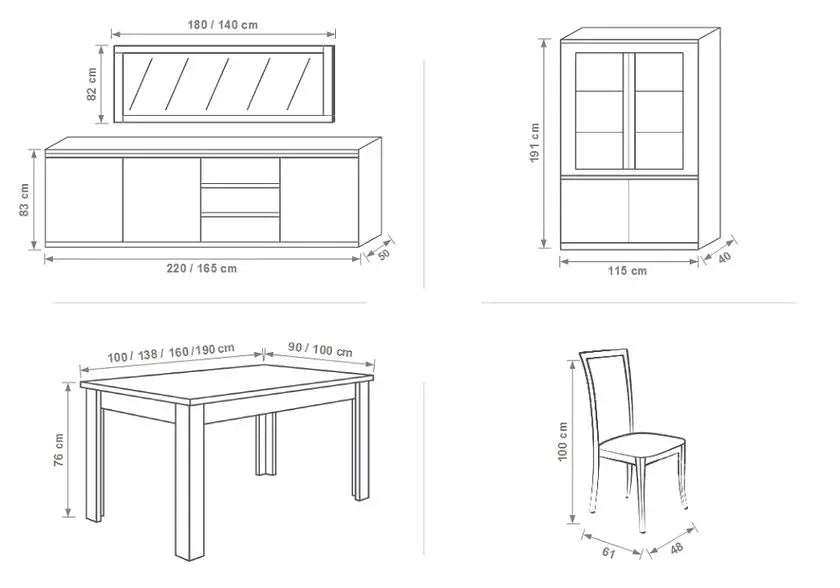 180 / 140 cm

82 cm

83 cm

220 / 165 cm

50

191 cm

115 cm

40

100 / 138 / 160 /190 cm

90 / 100 cm

76 cm

100 cm

61

48