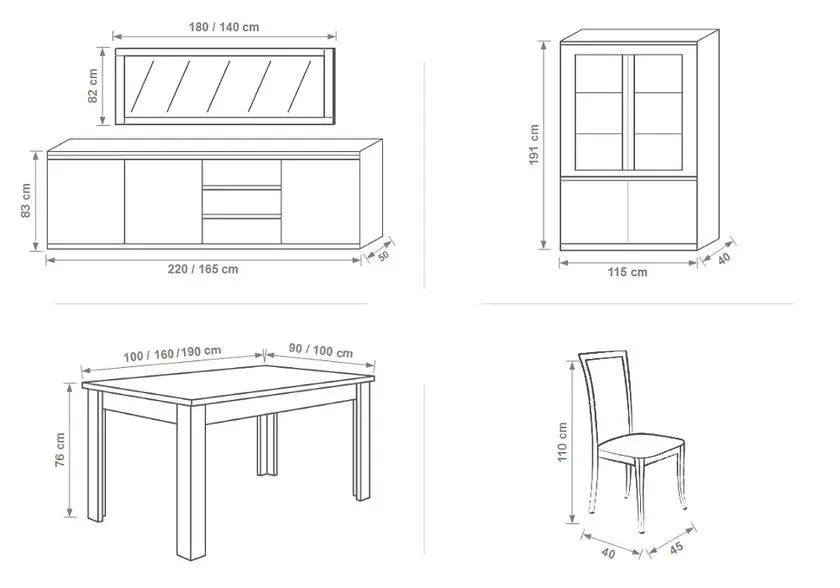 180 / 140 cm
82 cm
83 cm
220 / 165 cm
50
191 cm
115 cm
40
100 / 160 / 190 cm
90 / 100 cm
76 cm
110 cm
40
45