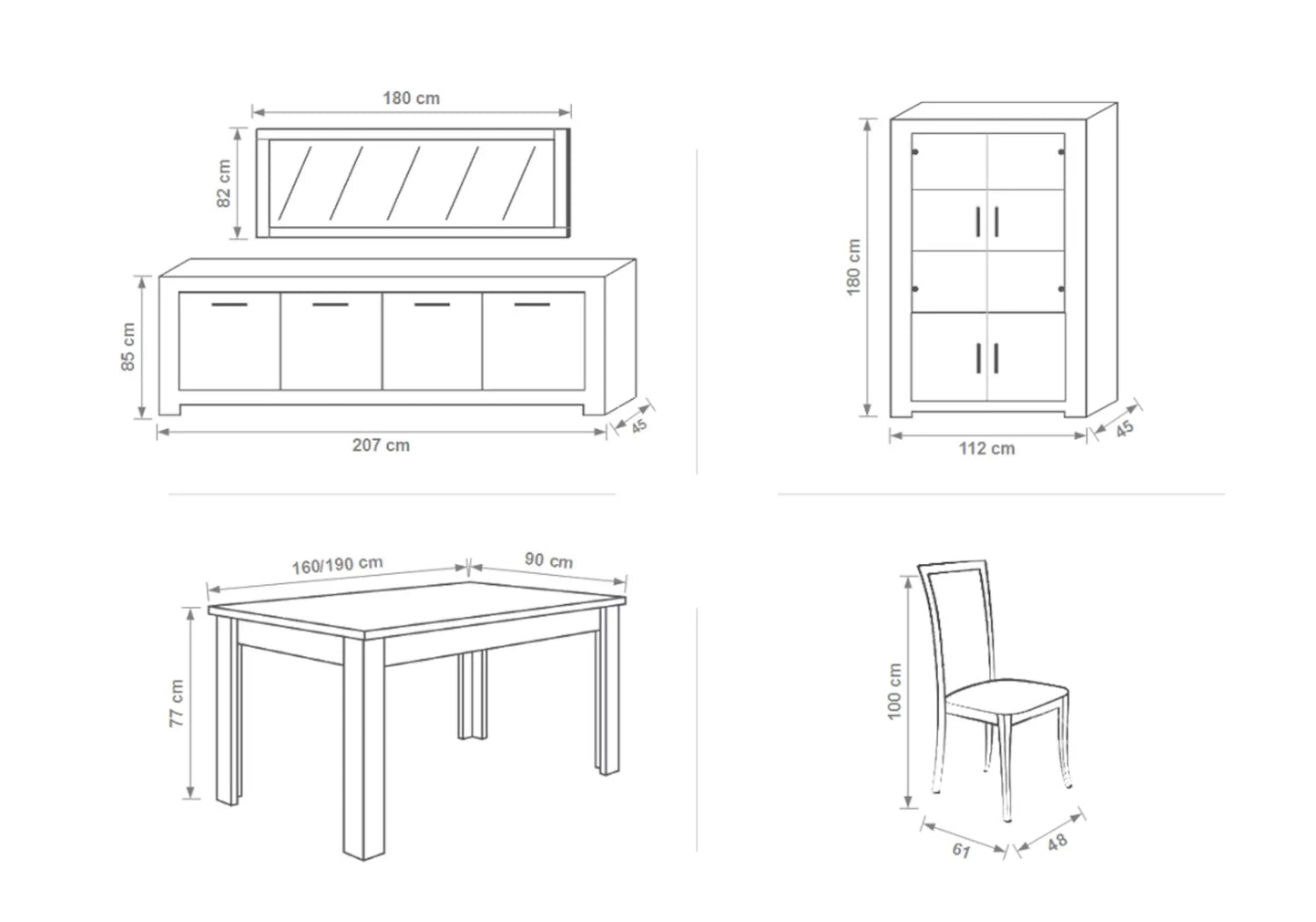 180 cm

82 cm

85 cm

207 cm

45

180 cm

112 cm

45

160/190 cm

90 cm

77 cm

100 cm

61

48