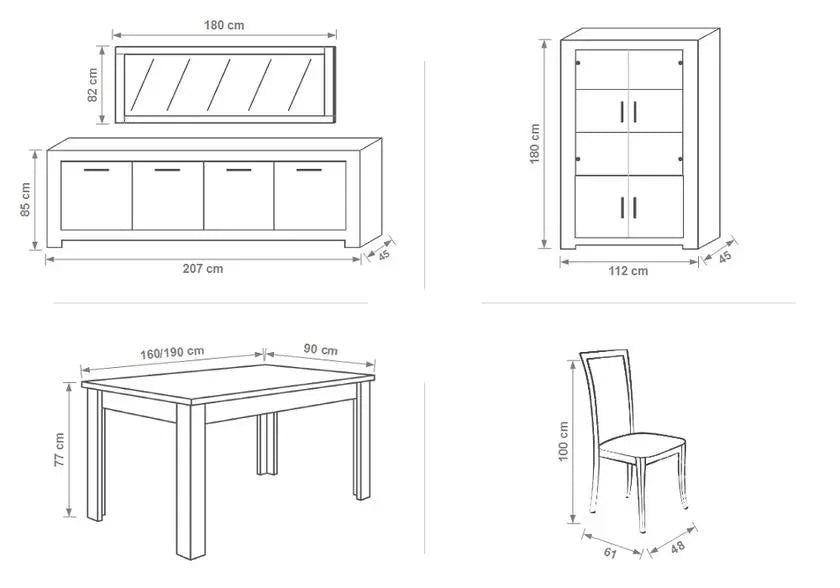 180 cm
82 cm
85 cm
207 cm
45
180 cm
112 cm
45
160/190 cm
90 cm
77 cm
100 cm
61
48