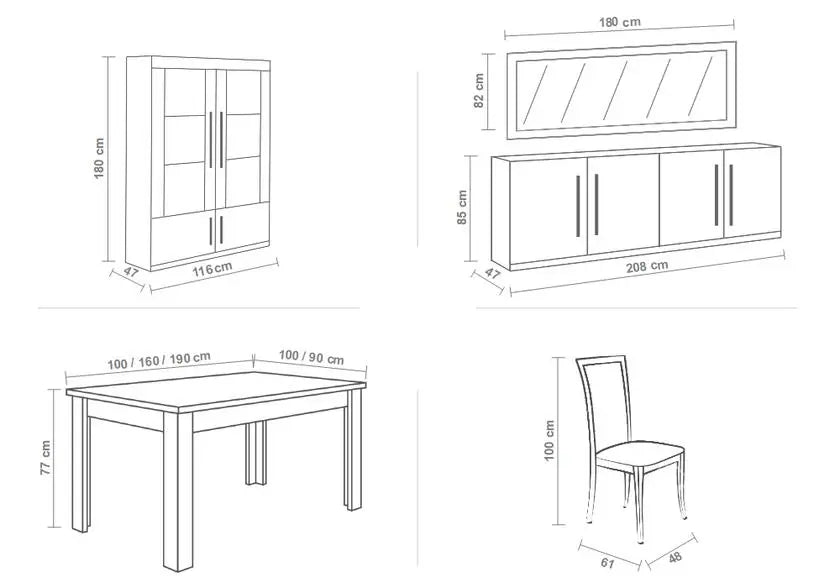 180 cm
47
116 cm

180 cm
82 cm
85 cm
47
208 cm

100 / 160 / 190 cm
100 / 90 cm
77 cm

100 cm
61
48