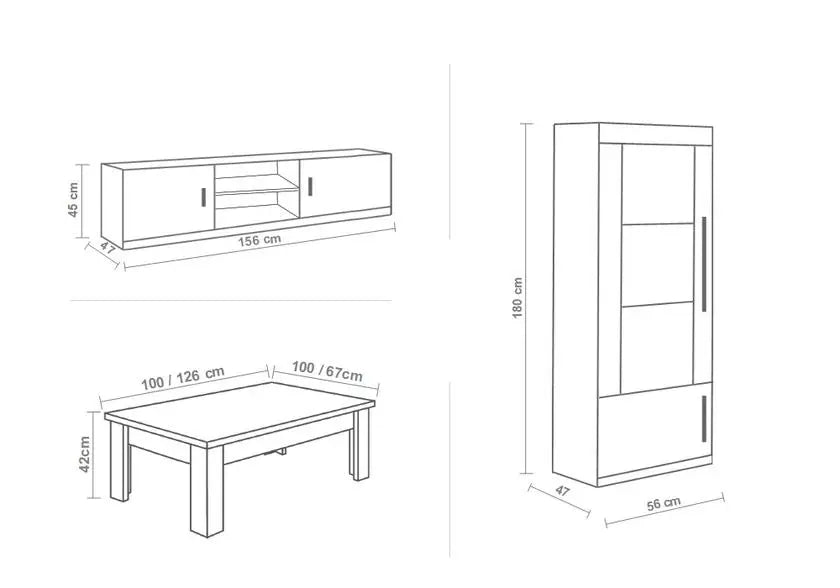 45 cm
47
156 cm
100 / 126 cm
100 / 67cm
42cm
180 cm
47
56 cm