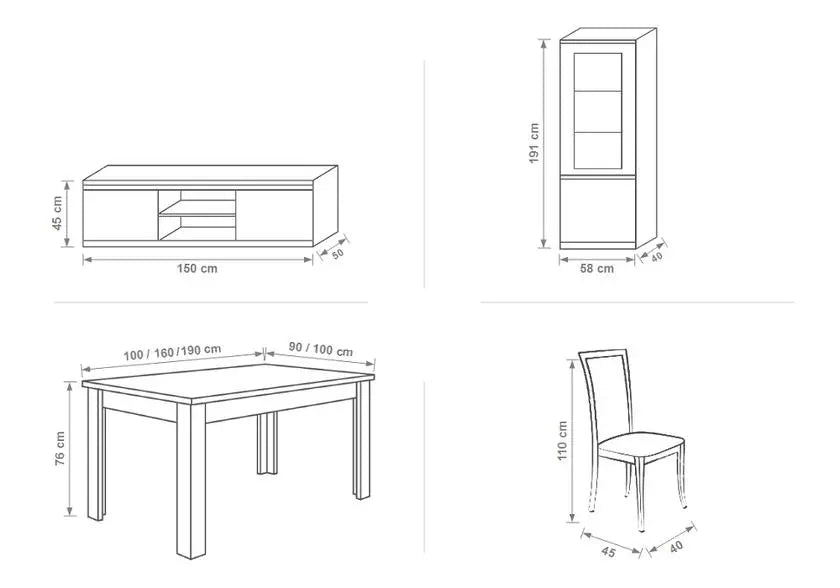 45 cm
150 cm
50
191 cm
58 cm
40
100 / 160 / 190 cm
90 / 100 cm
76 cm
110 cm
45
40