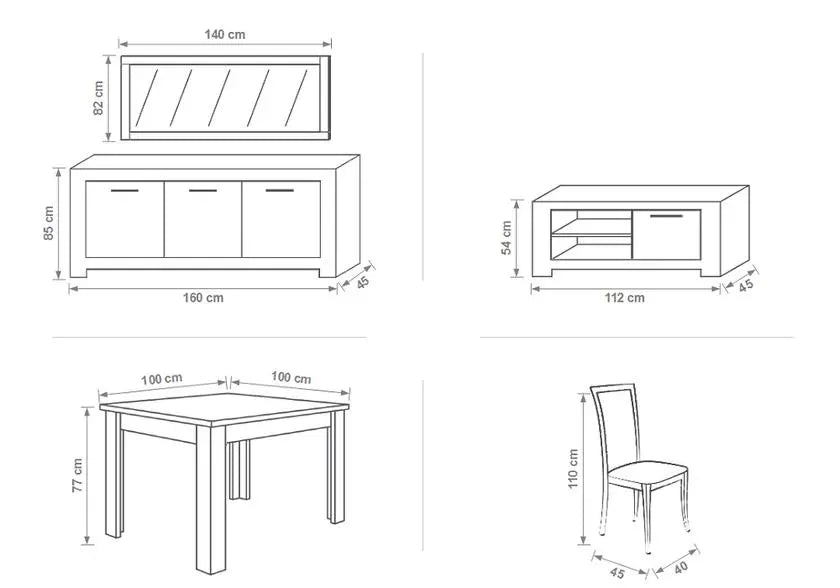 140 cm
82 cm
85 cm
160 cm
45
54 cm
112 cm
45
100 cm
100 cm
77 cm
110 cm
45
40