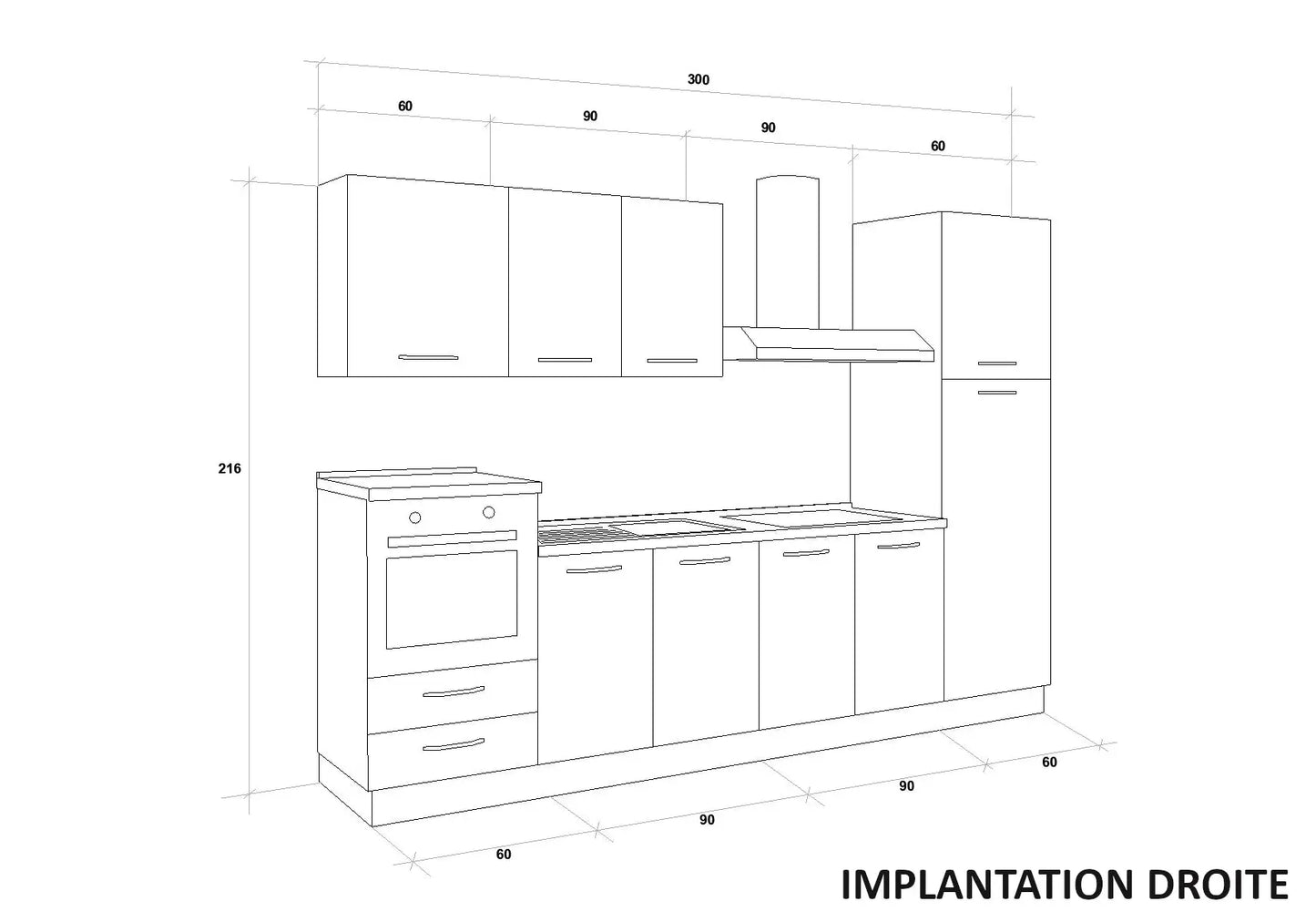 300

60

90

90

60

216

60

90

90

60

IMPLANTATION DROITE