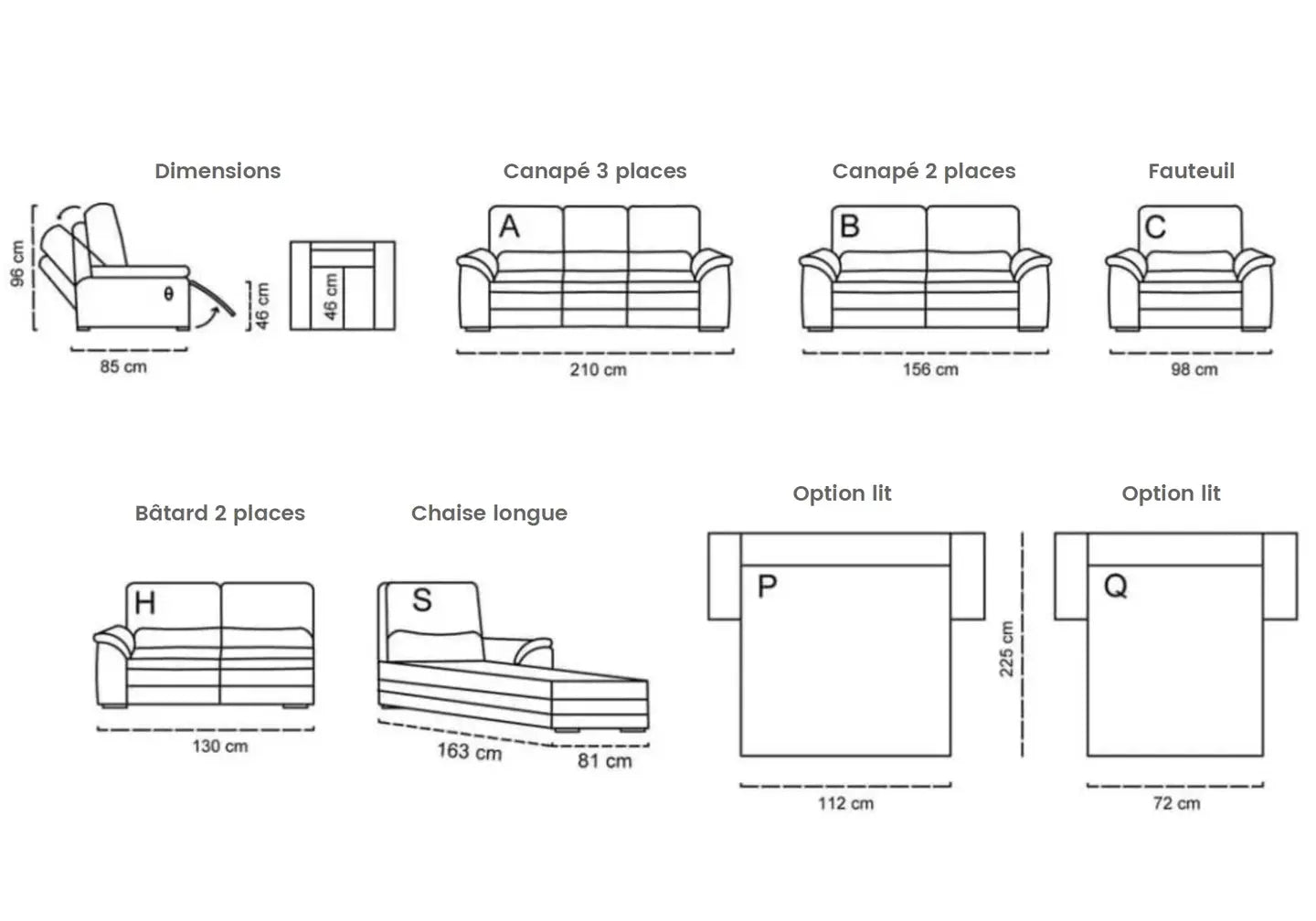 Dimensions

96 cm

θ

46 cm

46 cm

85 cm

Canapé 3 places

A

210 cm

Canapé 2 places

B

156 cm

Fauteuil

C

98 cm

Bâtard 2 places

H

130 cm

Chaise longue

S

163 cm

81 cm

Option lit

P

112 cm

225 cm

Option lit

Q

72 cm