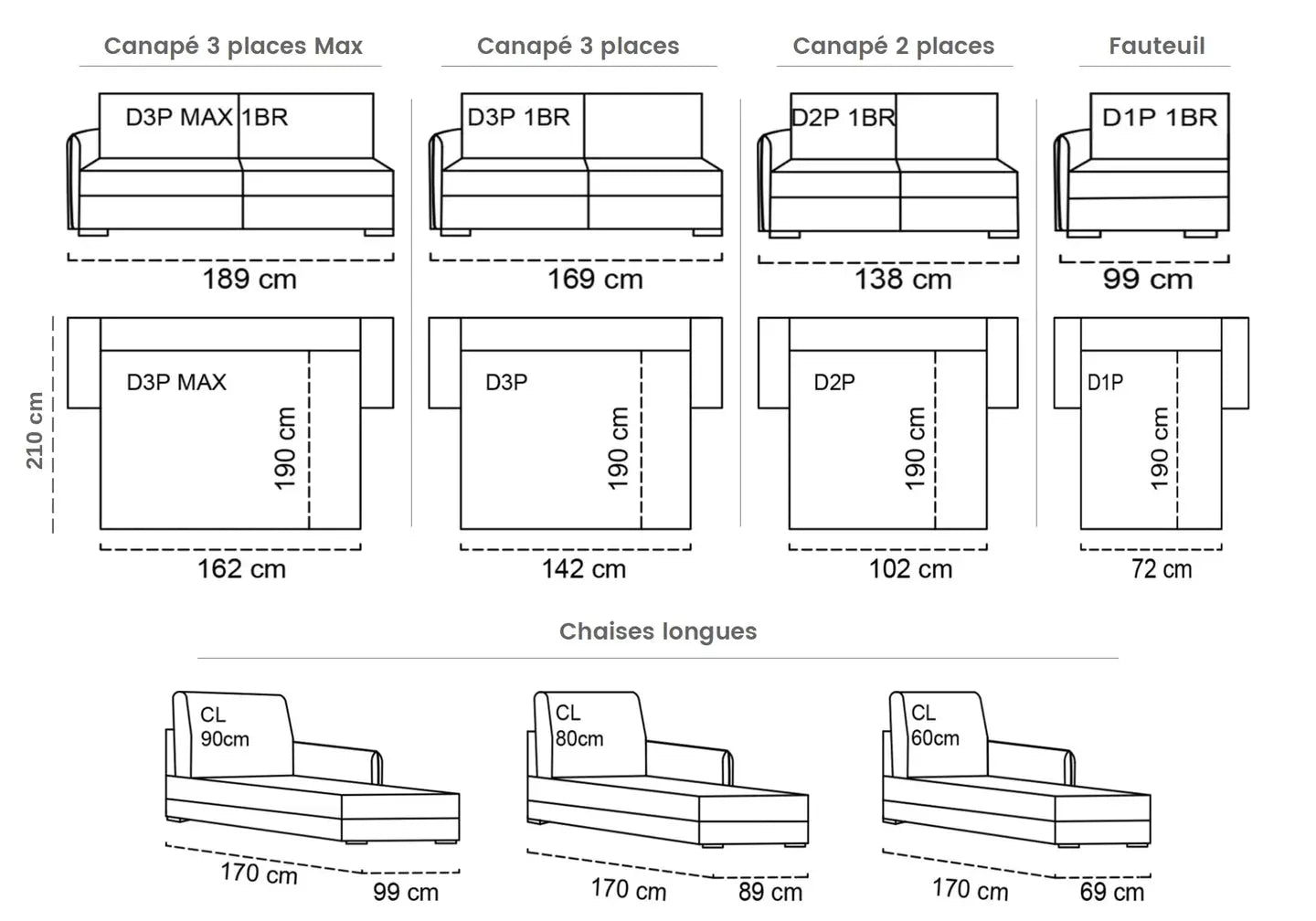 Canapé 3 places Max

D3P MAX 1BR

189 cm

210 cm

D3P MAX

190 cm

162 cm

Canapé 3 places

D3P 1BR

169 cm

D3P

190 cm

142 cm

Canapé 2 places

D2P 1BR

138 cm

D2P

190 cm

102 cm

Fauteuil

D1P 1BR

99 cm

D1P

190 cm

72 cm

Chaises longues

CL
90cm

170 cm

99 cm

CL
80cm

170 cm

89 cm

CL
60cm

170 cm

69 cm