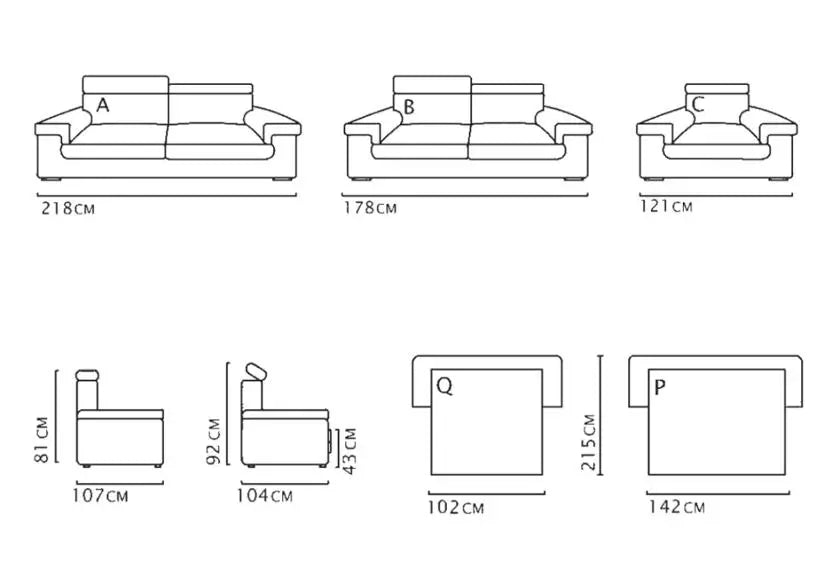 A
218CM
B
178CM
C
121CM
81CM
107CM
92CM
43CM
104CM
Q
102CM
215CM
P
142CM