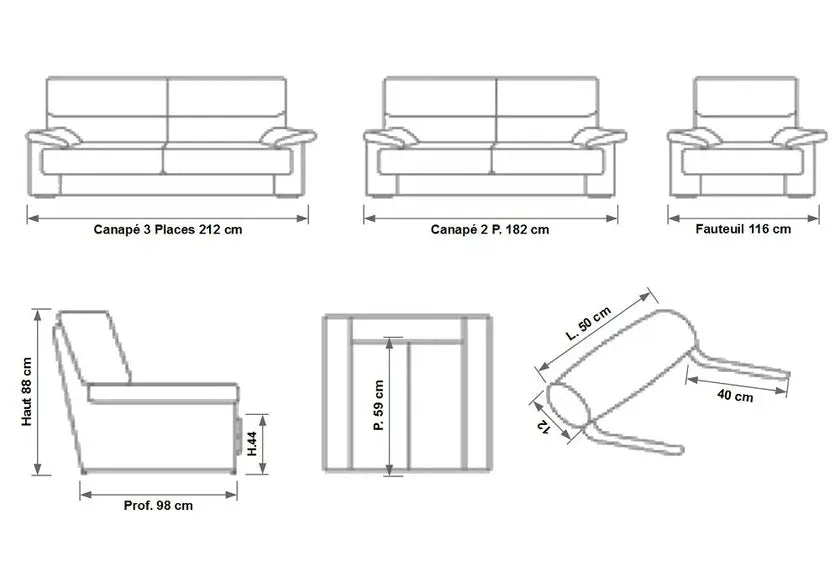 Canapé 3 Places 212 cm

Canapé 2 P. 182 cm

Fauteuil 116 cm

Haut 88 cm

H.44

Prof. 98 cm

P. 59 cm

L. 50 cm

40 cm

12