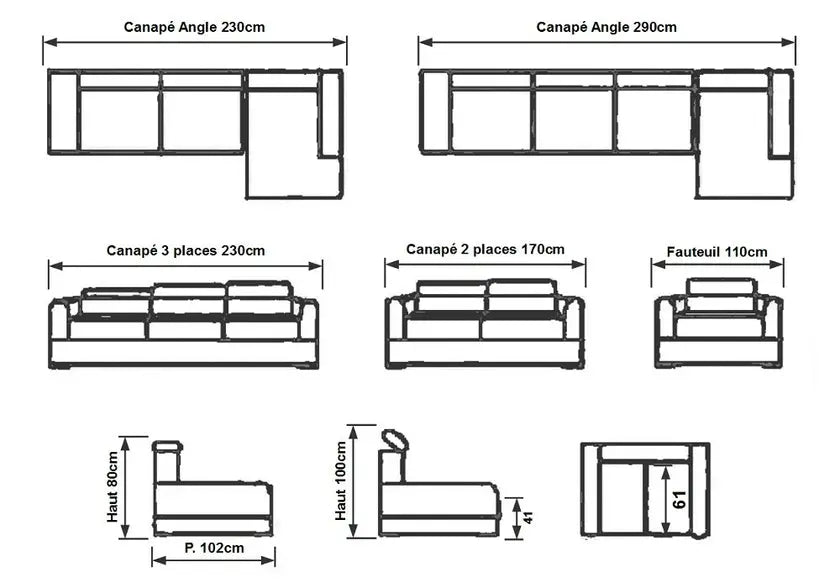 Canapé Angle 230cm

Canapé Angle 290cm

Canapé 3 places 230cm

Canapé 2 places 170cm

Fauteuil 110cm

Haut 80cm

P. 102cm

Haut 100cm

41

61